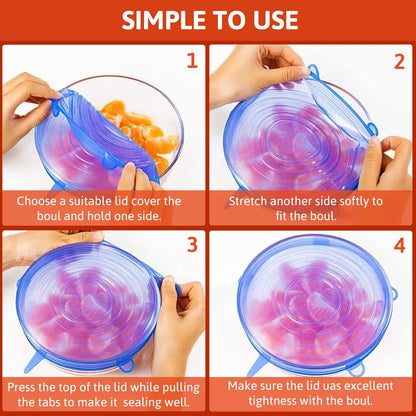 SIMPLE TO USE

1

Choose a suitable lid cover the boul and hold one side.

2

Stretch another side softly to fit the boul.

3

Press the top of the lid while pulling the tabs to make it sealing well.

4

Make sure the lid uas excellent tightness with the boul.