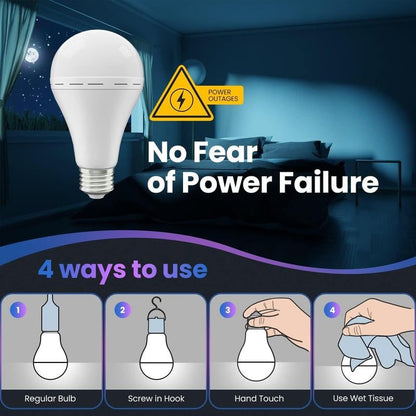 POWER OUTAGES

No Fear of Power Failure

4 ways to use

1
Regular Bulb

2
Screw in Hook

3
Hand Touch

4
Use Wet Tissue